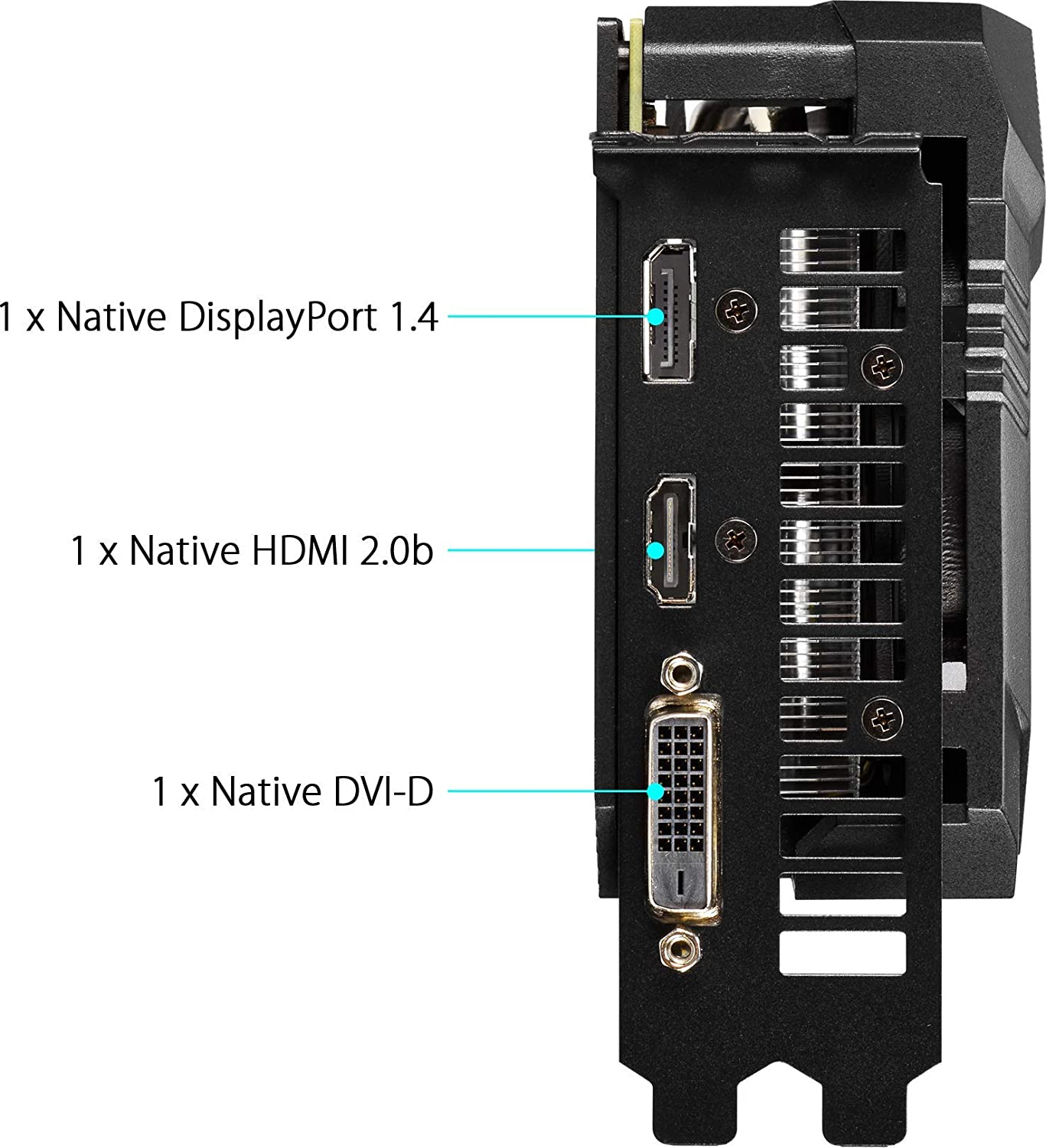 1 x Native DisplayPort 1.4

1 x Native HDMI 2.0b

1 x Native DVI-D