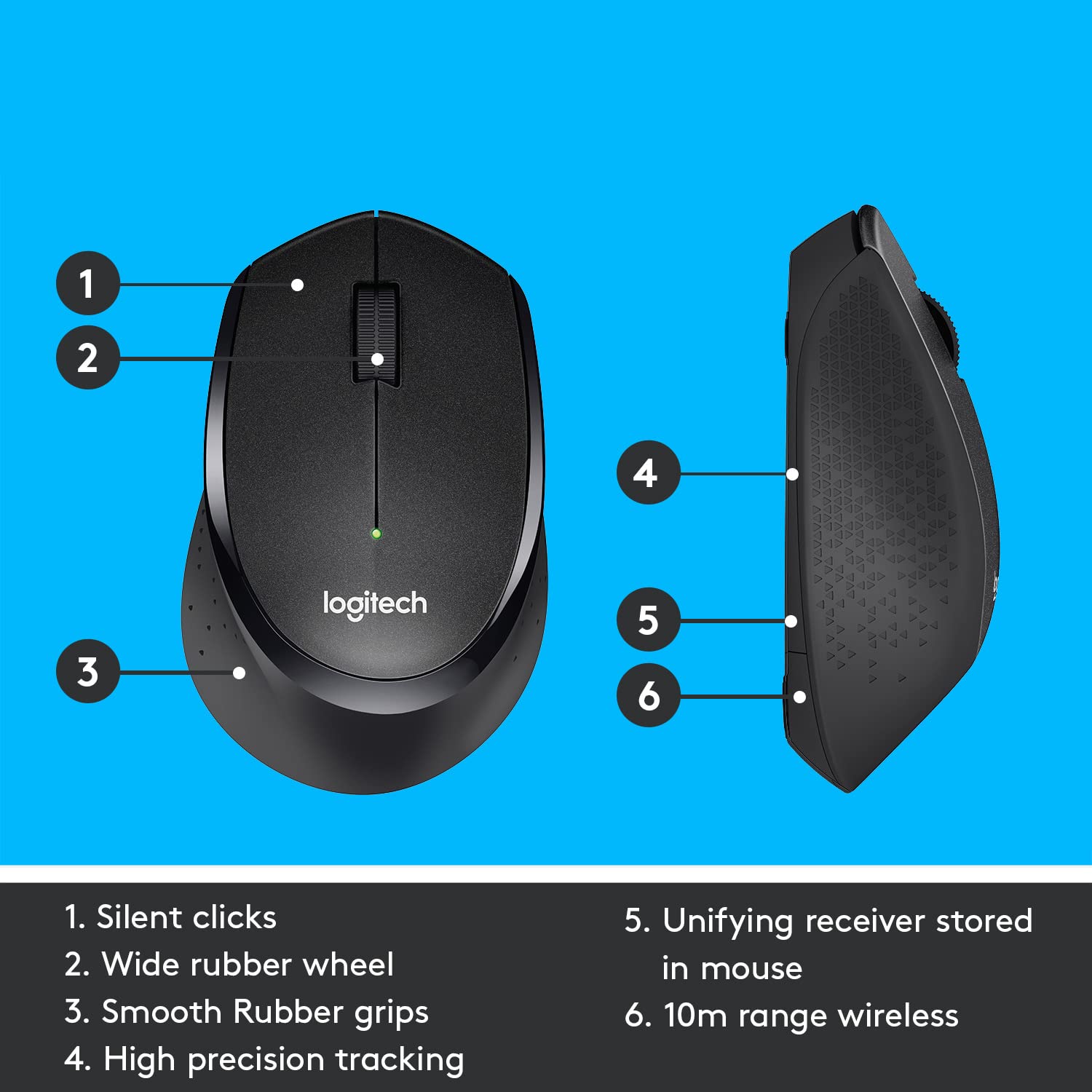 1
2
logitech
3
4
5
6

1. Silent clicks
2. Wide rubber wheel
3. Smooth Rubber grips
4. High precision tracking

5. Unifying receiver stored in mouse
6. 10m range wireless