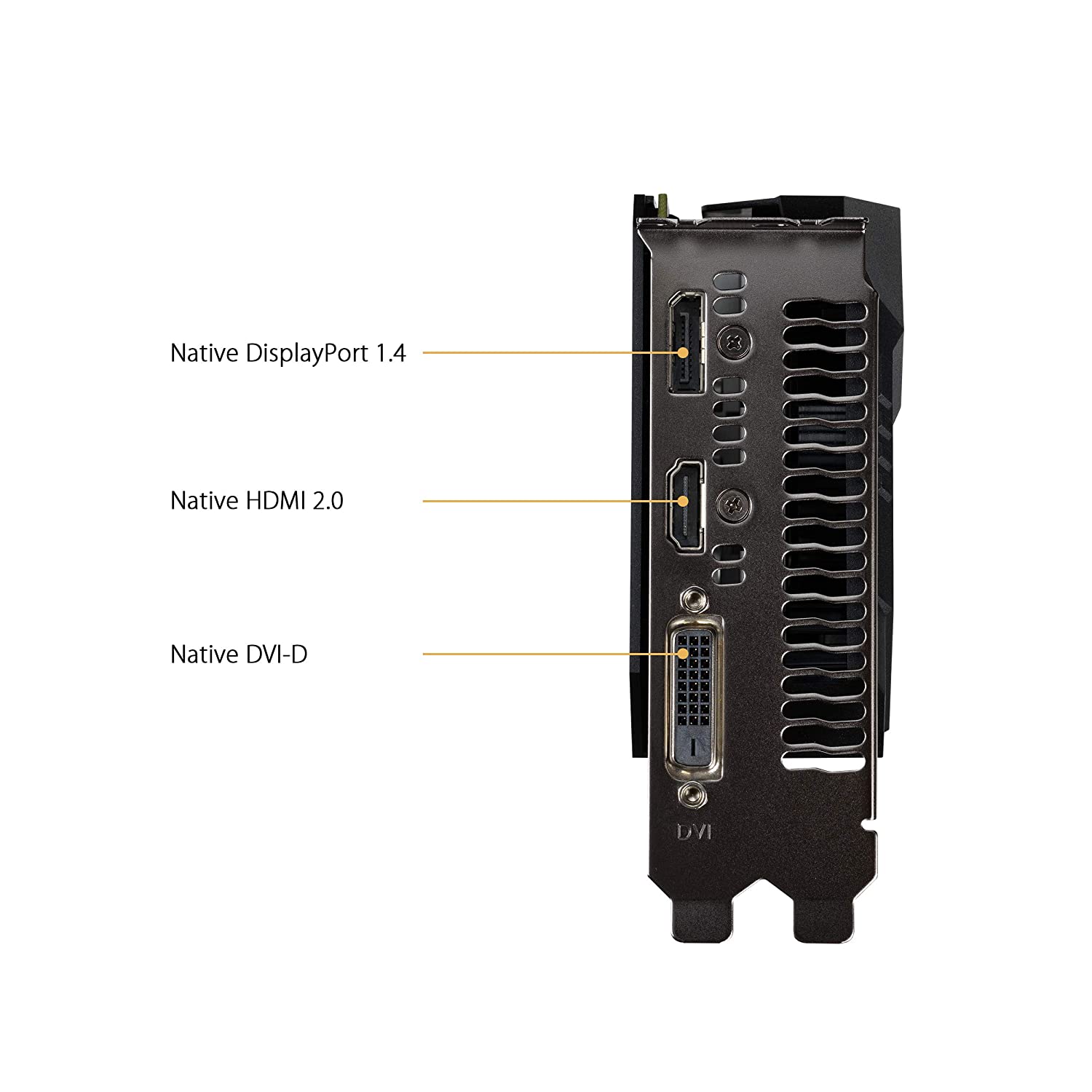 Native DisplayPort 1.4

Native HDMI 2.0

Native DVI-D

DVI