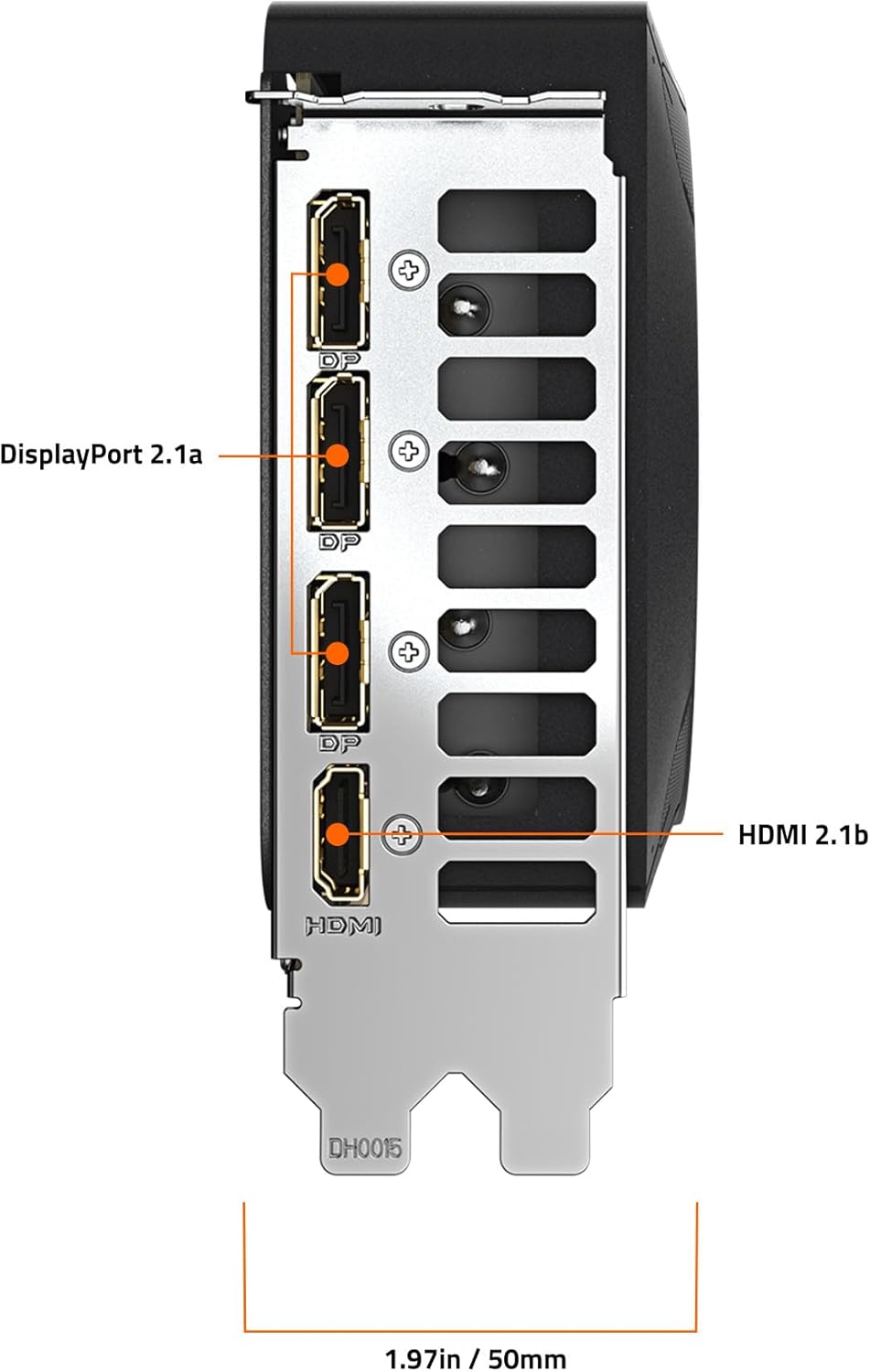 DP

DisplayPort 2.1a

DP

DP

HDMI 2.1b

HDMI

DH0015

1.97in / 50mm